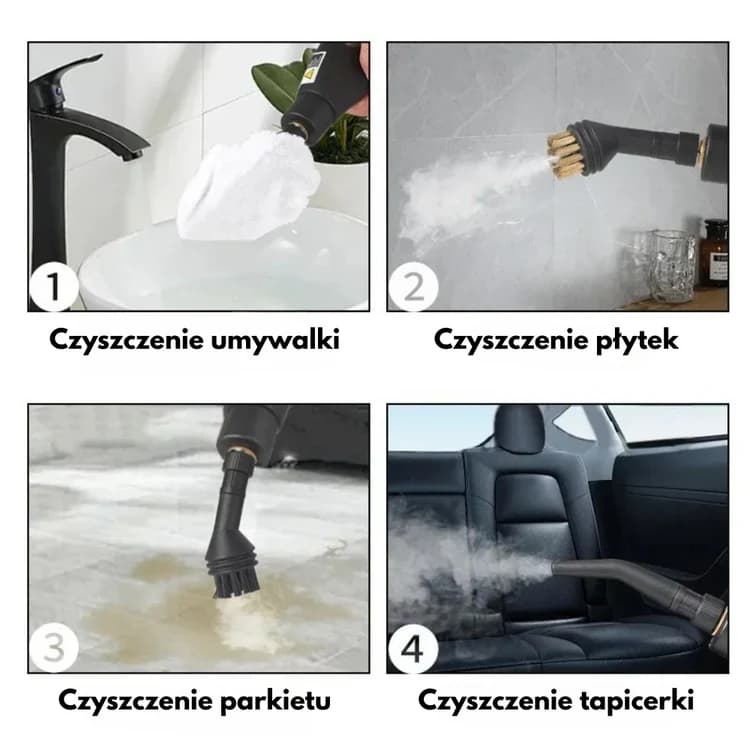 1

Czyszczenie umywalki

2

Czyszczenie płytek

3

Czyszczenie parkietu

4

Czyszczenie tapicerki