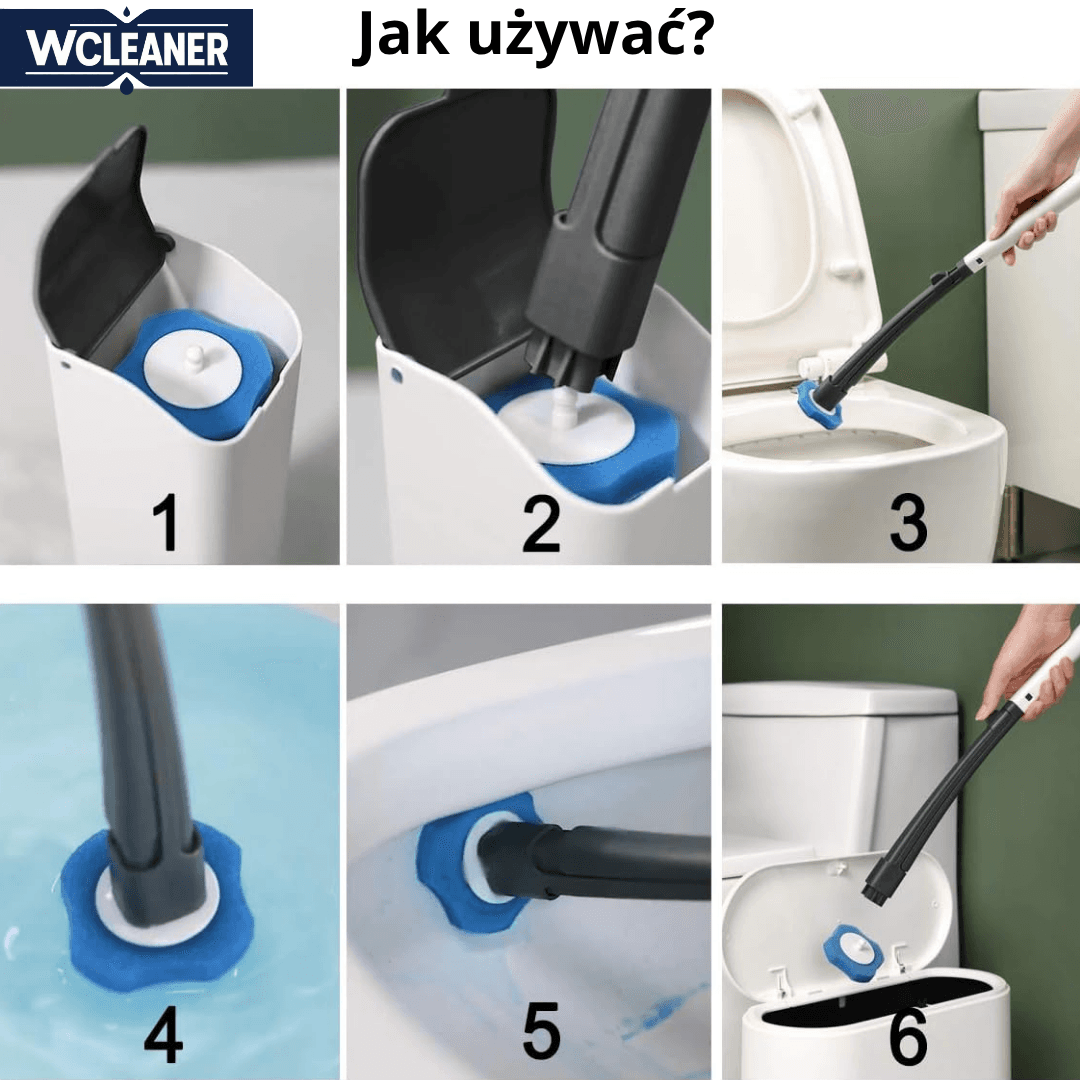 WCLEANER

Jak używać?

1

2

3

4

5

6